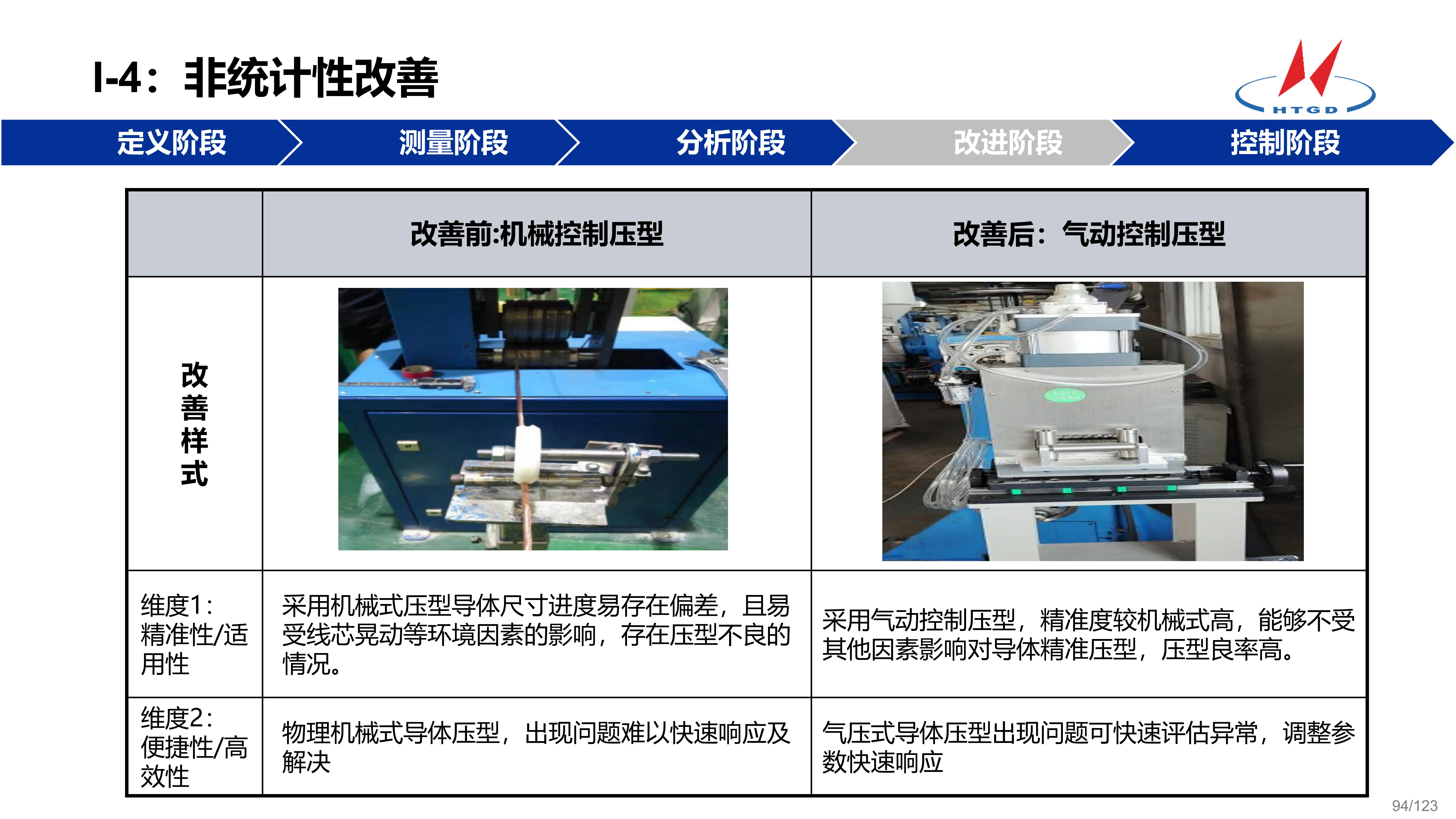 I-4：非统计性改善

HTGD

定义阶段　测量阶段　分析阶段　改进阶段　控制阶段

| | 改善前:机械控制压型 | 改善后：气动控制压型 |
|---|---|---|
| 改善样式 | | |
| 维度1：精准性/适用性 | 采用机械式压型导体尺寸进度易存在偏差，且易受线芯晃动等环境因素的影响，存在压型不良的情况。 | 采用气动控制压型，精准度较机械式高，能够不受其他因素影响对导体精准压型，压型良率高。 |
| 维度2：便捷性/高效性 | 物理机械式导体压型，出现问题难以快速响应及解决 | 气压式导体压型出现问题可快速评估异常，调整参数快速响应 |

94/123